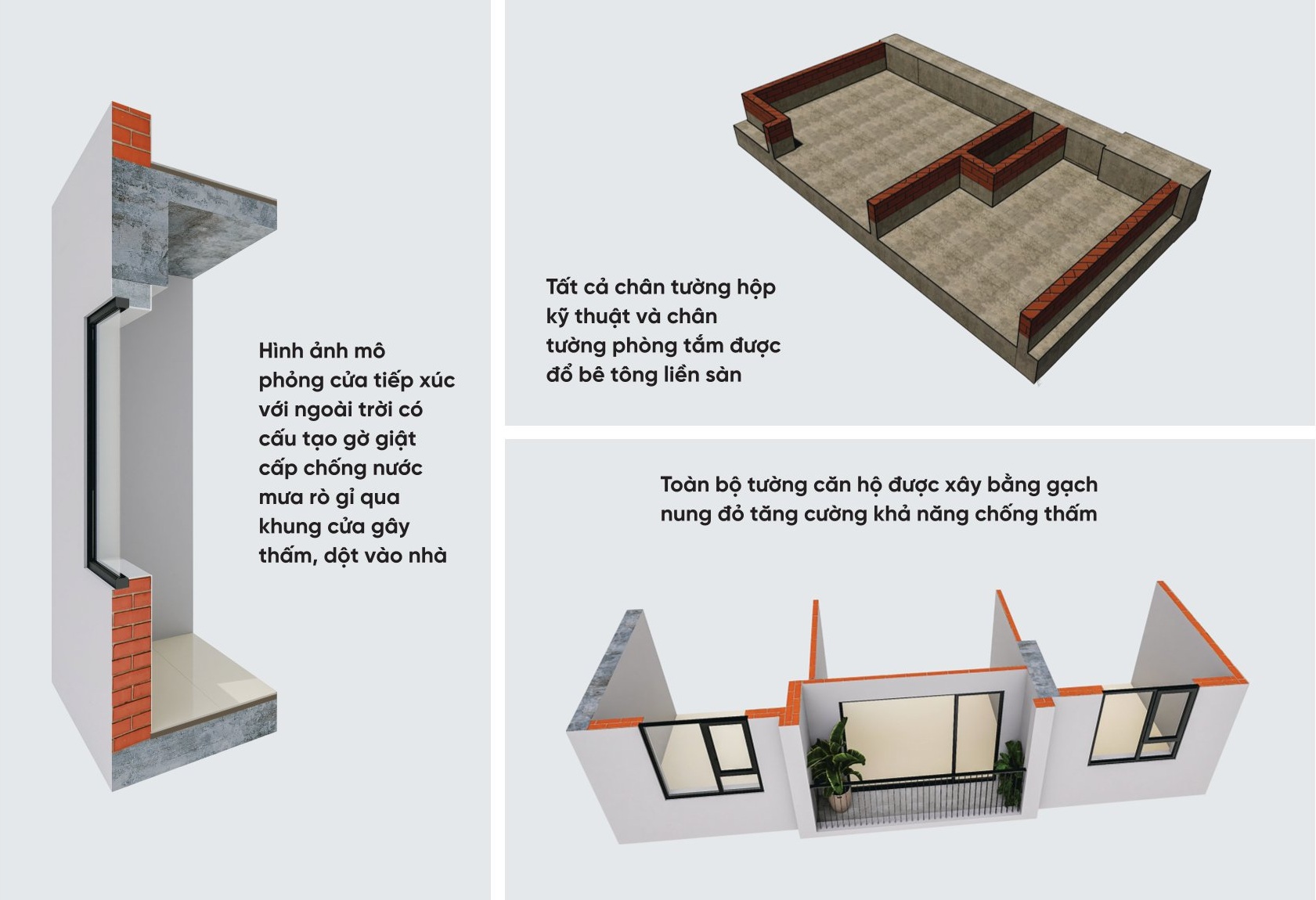 Hình ảnh mô phỏng cửa tiếp xúc với ngoài trời có cấu tạo gờ giật cấp chống nước mưa rò gỉ qua khung cửa gây thấm, dột vào nhà

Tất cả chân tường hộp kỹ thuật và chân tường phòng tắm được đổ bê tông liền sàn

Toàn bộ tường căn hộ được xây bằng gạch nung đỏ tăng cường khả năng chống thấm